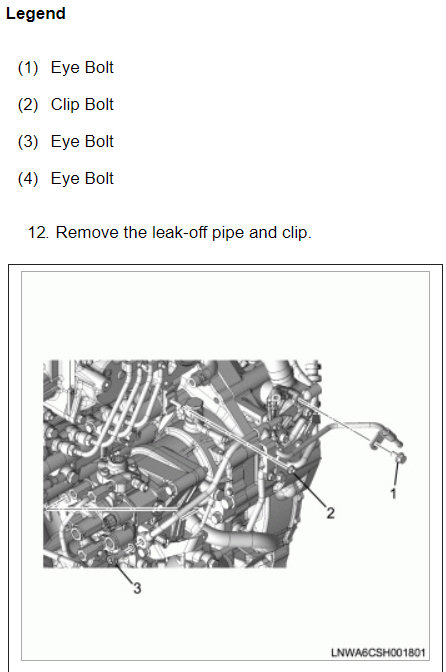 Legend

(1) Eye Bolt

(2) Clip Bolt

(3) Eye Bolt

(4) Eye Bolt

12. Remove the leak-off pipe and clip.

1

2

3

LNWA6CSH001801