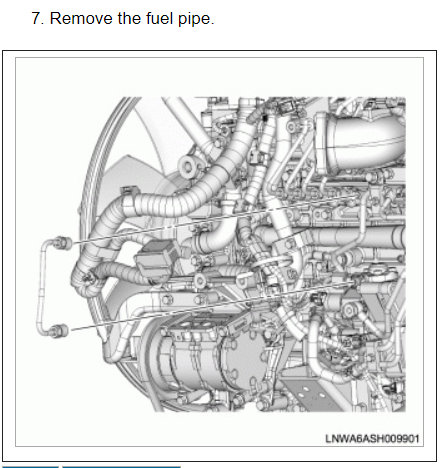 7. Remove the fuel pipe.

LNWA6ASH009901