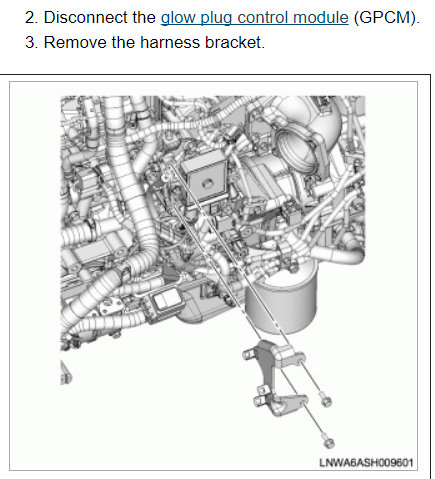 2. Disconnect the glow plug control module (GPCM).

3. Remove the harness bracket.

LNWA6ASH009601