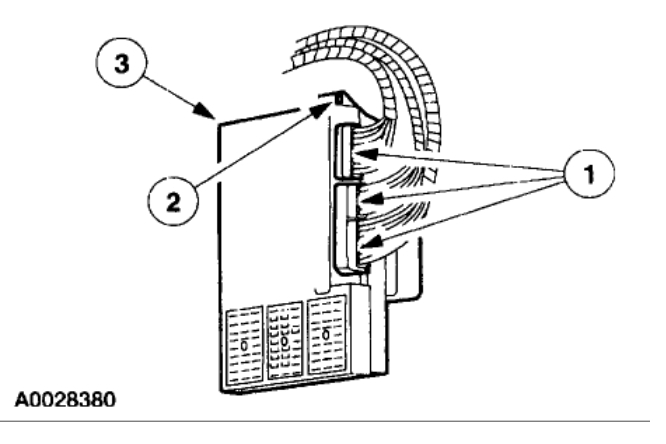 3

2

1

A0028380