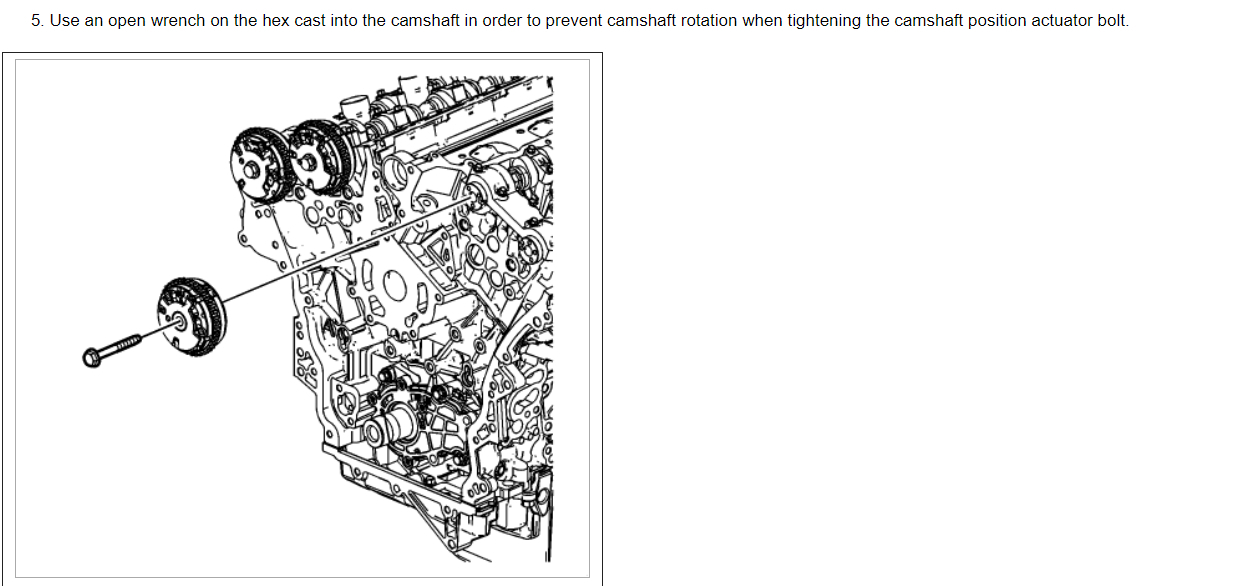 5. Use an open wrench on the hex cast into the camshaft in order to prevent camshaft rotation when tightening the camshaft position actuator bolt.