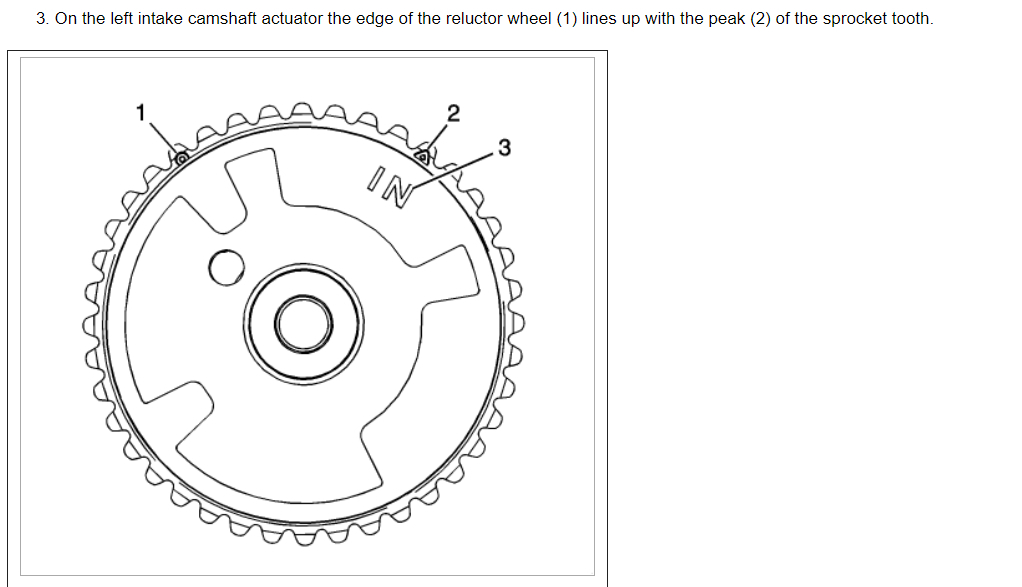 3. On the left intake camshaft actuator the edge of the reluctor wheel (1) lines up with the peak (2) of the sprocket tooth.

1
2
3
IN