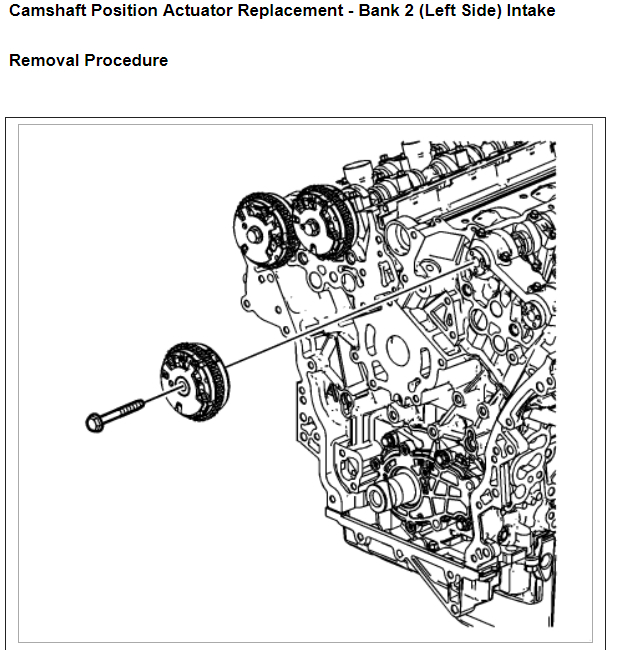 Camshaft Position Actuator Replacement - Bank 2 (Left Side) Intake

Removal Procedure