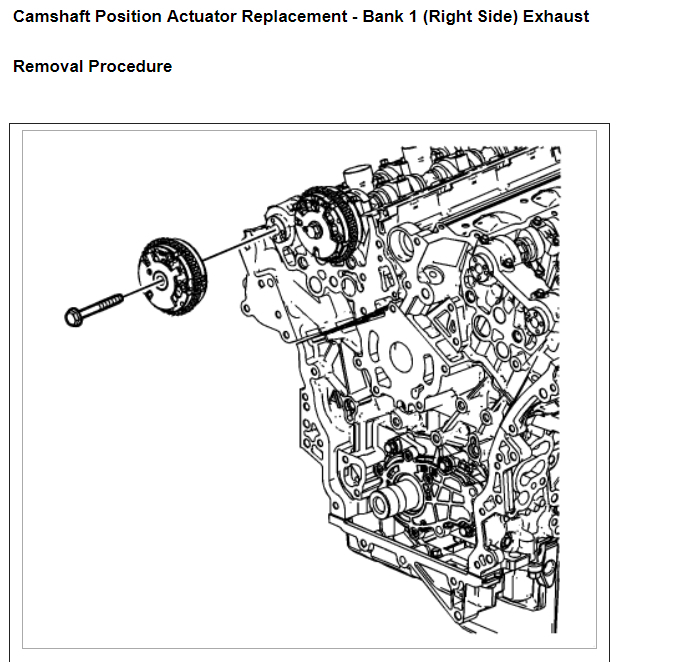 Camshaft Position Actuator Replacement - Bank 1 (Right Side) Exhaust

Removal Procedure