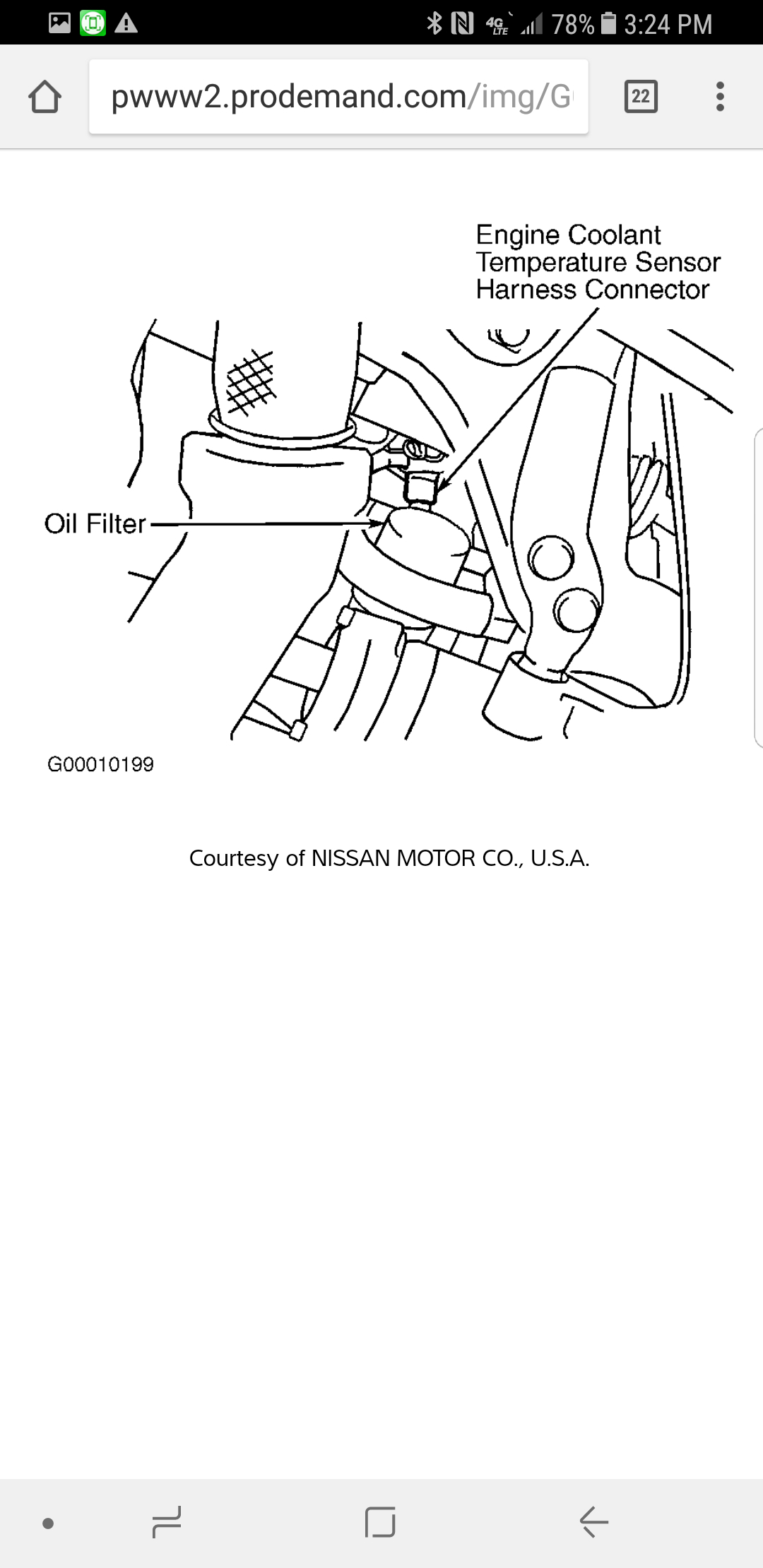 4G LTE 78% 3:24 PM

pwww2.prodemand.com/img/G

22

Engine Coolant Temperature Sensor Harness Connector

Oil Filter

G00010199

Courtesy of NISSAN MOTOR CO., U.S.A.