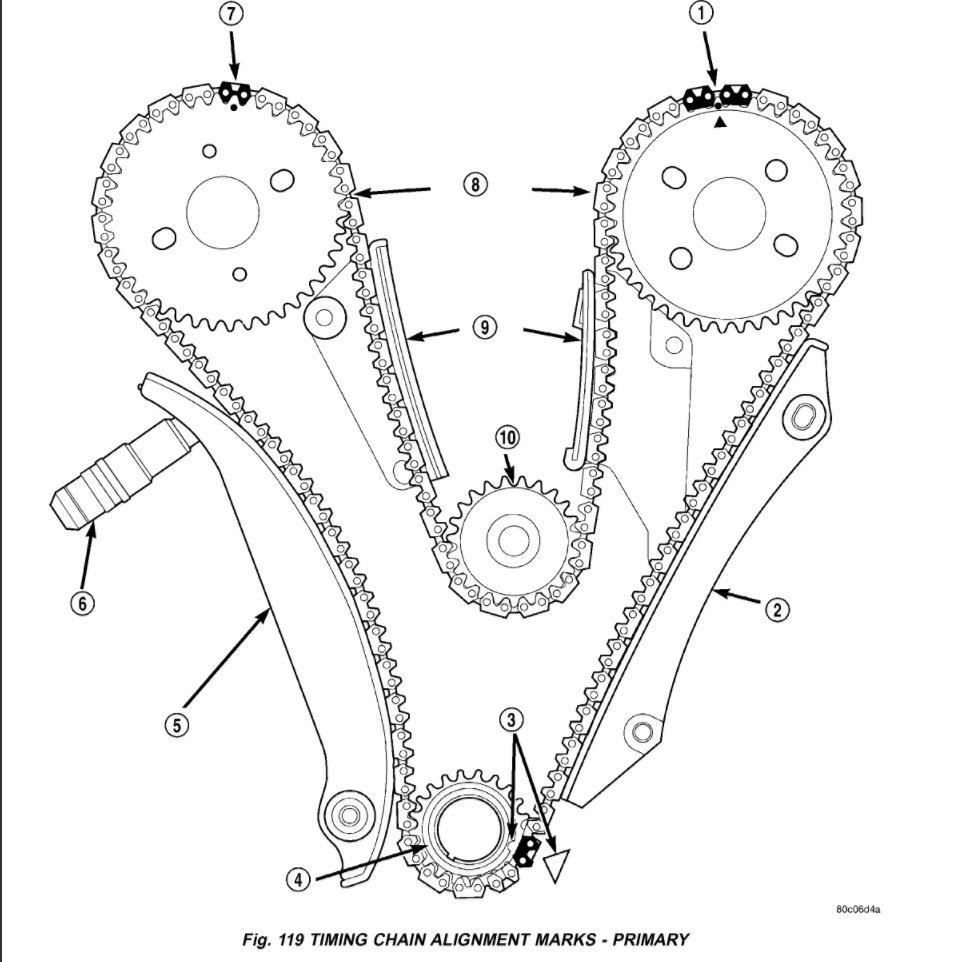 7

1

8

9

10

6

2

5

3

4

80c06d4a

Fig. 119 TIMING CHAIN ALIGNMENT MARKS - PRIMARY