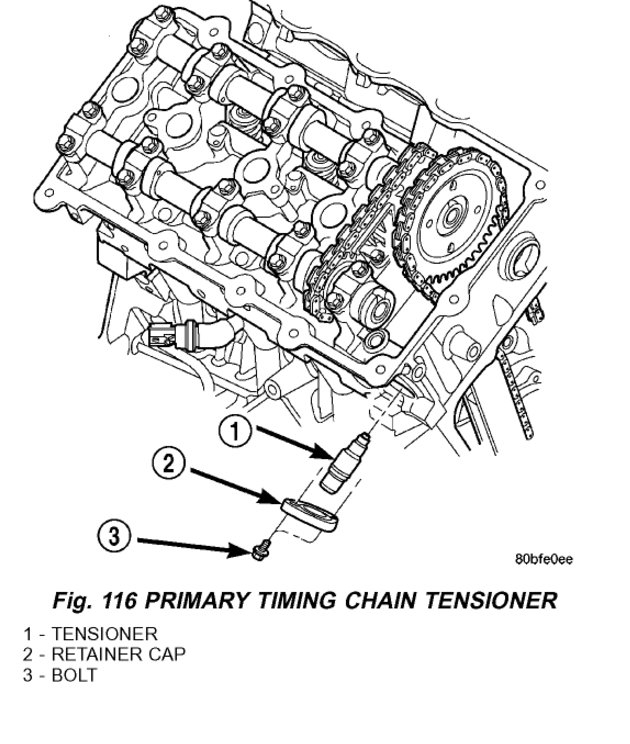 1

2

3

80bfe0ee

Fig. 116 PRIMARY TIMING CHAIN TENSIONER

1 - TENSIONER
2 - RETAINER CAP
3 - BOLT