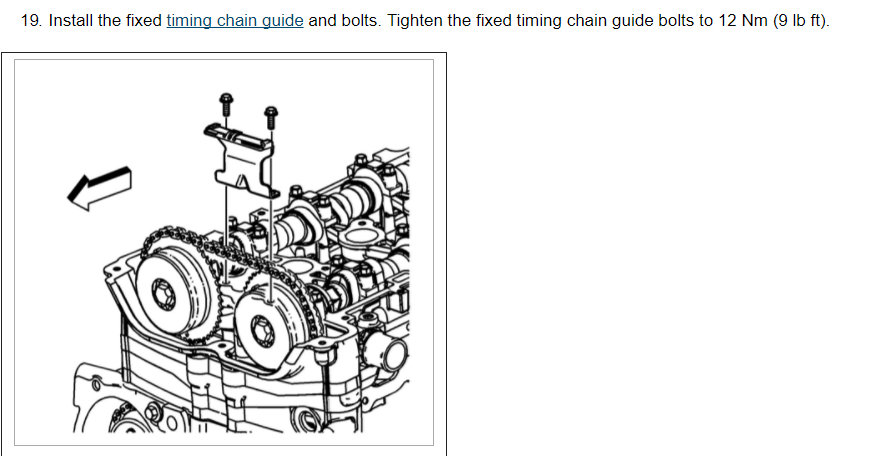 19. Install the fixed timing chain guide and bolts. Tighten the fixed timing chain guide bolts to 12 Nm (9 lb ft).