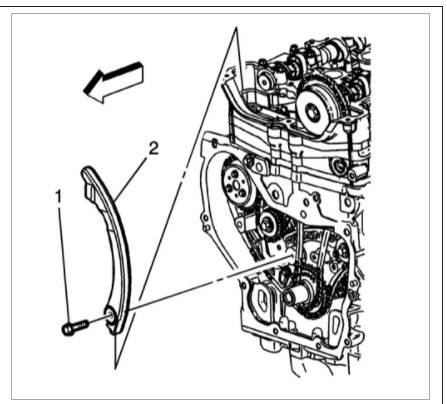 2

1