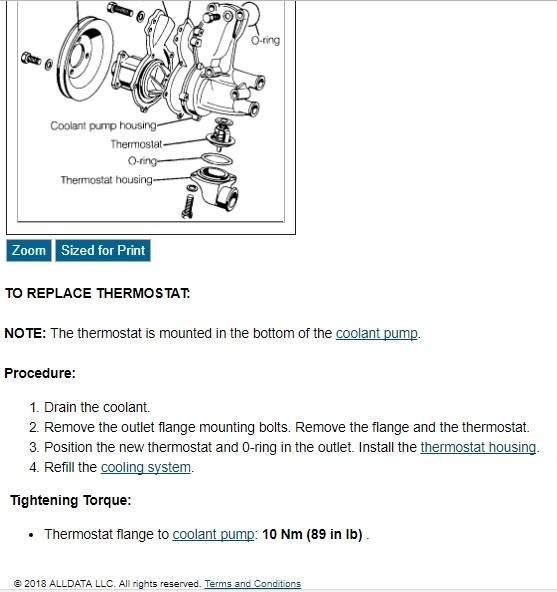 O-ring

Coolant pump housing
Thermostat
O-ring
Thermostat housing

Zoom
Sized for Print

TO REPLACE THERMOSTAT:

NOTE: The thermostat is mounted in the bottom of the coolant pump.

Procedure:

1. Drain the coolant.
2. Remove the outlet flange mounting bolts. Remove the flange and the thermostat.
3. Position the new thermostat and 0-ring in the outlet. Install the thermostat housing.
4. Refill the cooling system.

Tightening Torque:

• Thermostat flange to coolant pump: 10 Nm (89 in lb) .

© 2018 ALLDATA LLC. All rights reserved. Terms and Conditions