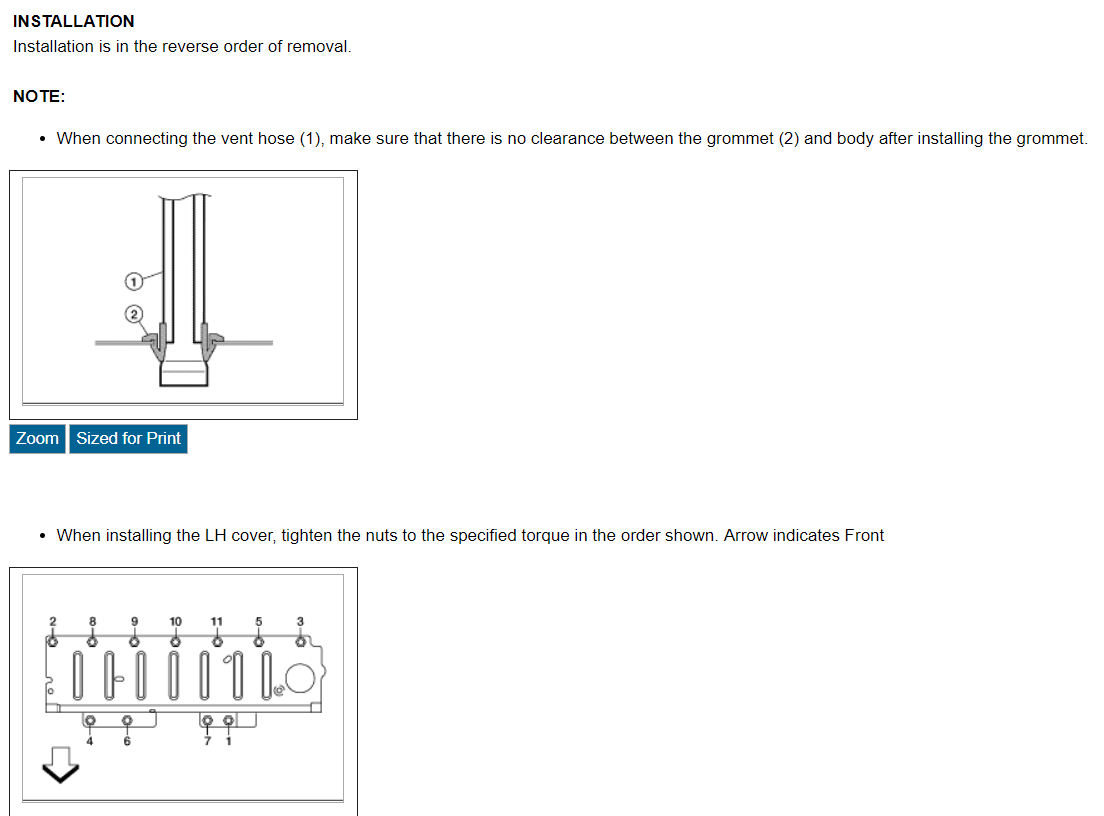 INSTALLATION
Installation is in the reverse order of removal.

NOTE:

• When connecting the vent hose (1), make sure that there is no clearance between the grommet (2) and body after installing the grommet.

1
2

Zoom Sized for Print

• When installing the LH cover, tighten the nuts to the specified torque in the order shown. Arrow indicates Front

2 8 9 10 11 5 3
4 6 7 1