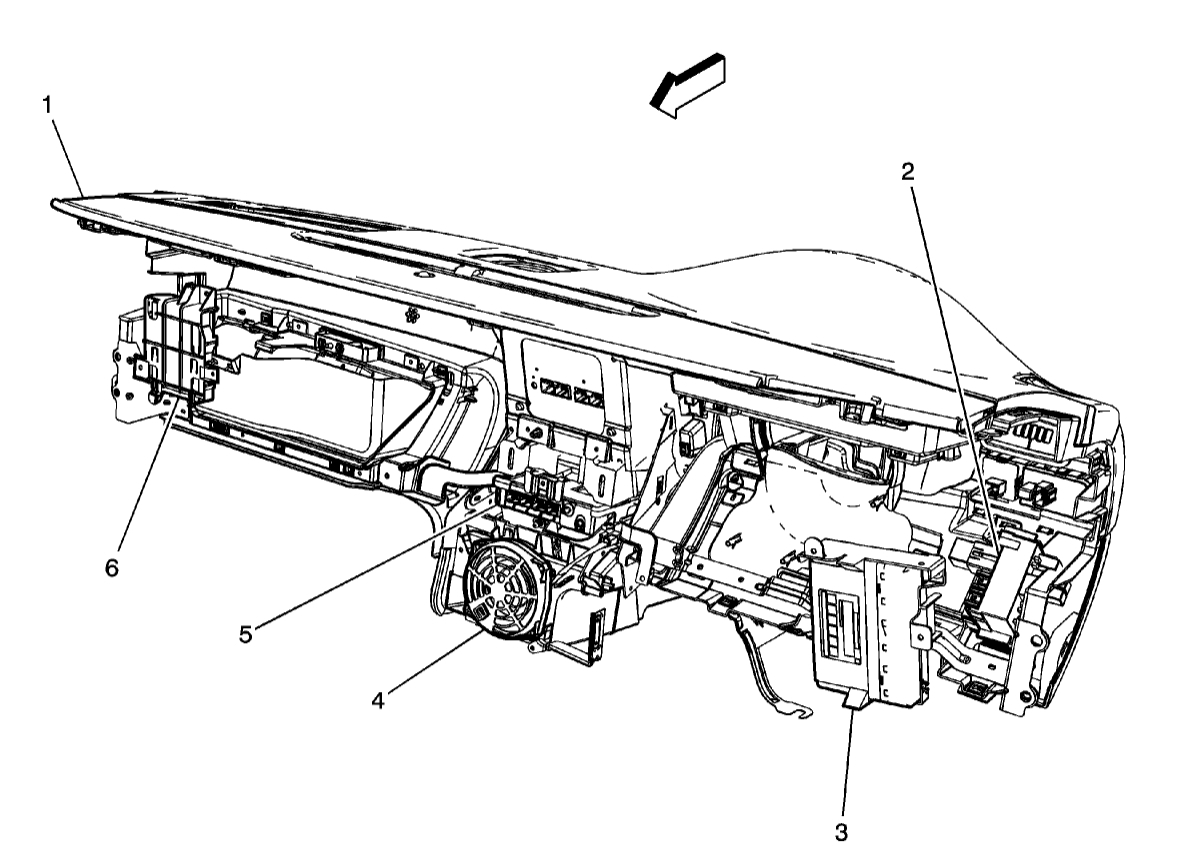 1
2
6
5
4
3