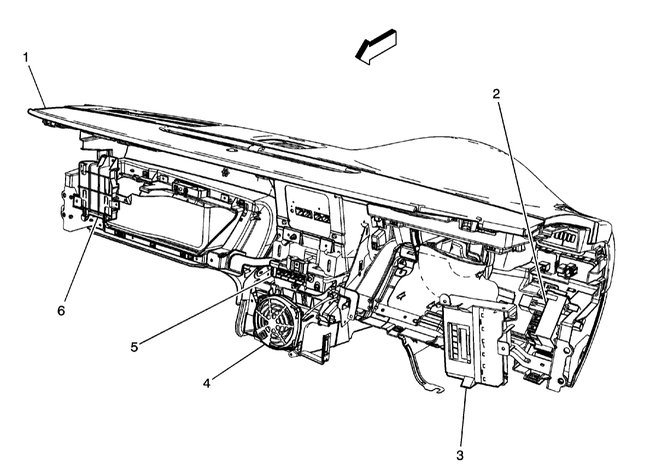 1
2
6
5
4
3