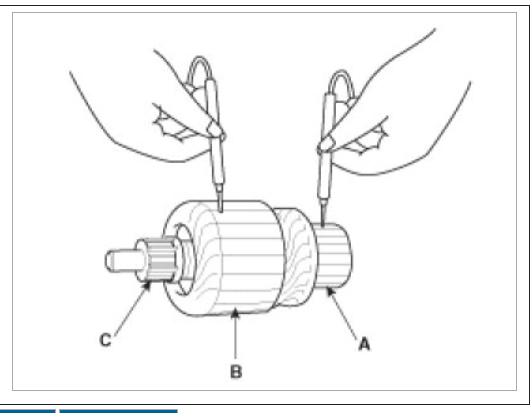 C

B

A