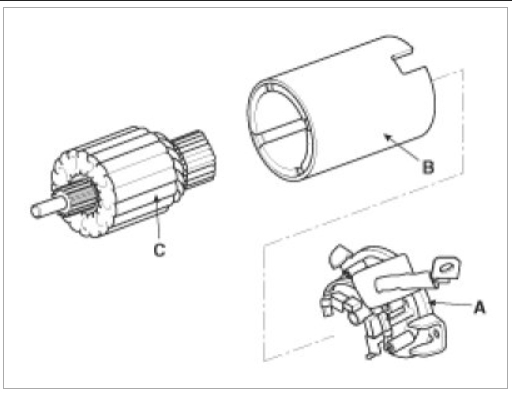 B

C

A