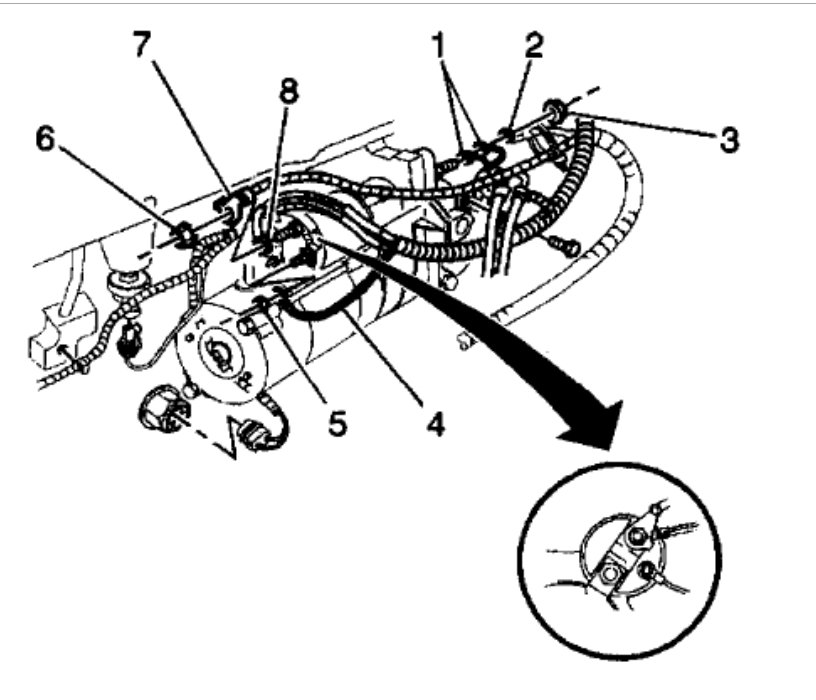 7
1
2
8
6
3
5
4