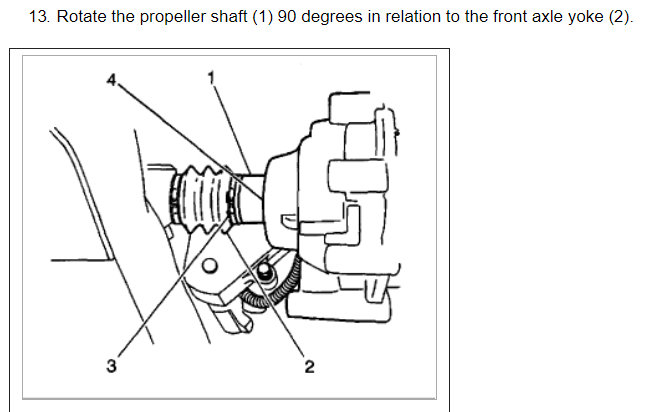 13. Rotate the propeller shaft (1) 90 degrees in relation to the front axle yoke (2).

4
1
3
2