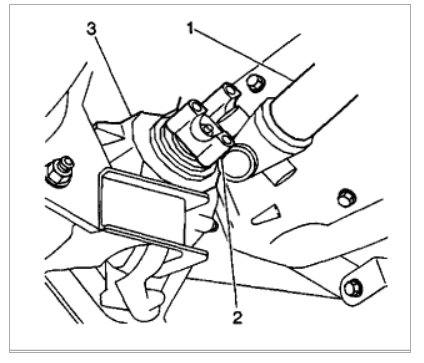 3
1
2