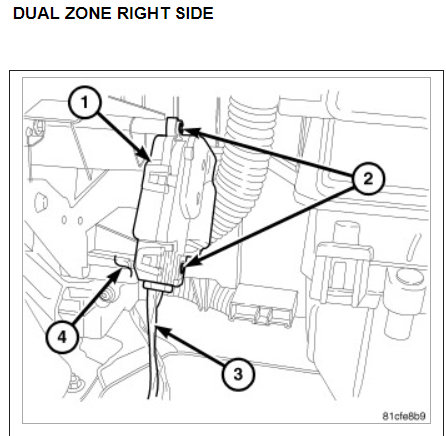 DUAL ZONE RIGHT SIDE

1
2
4
3

81cfe8b9