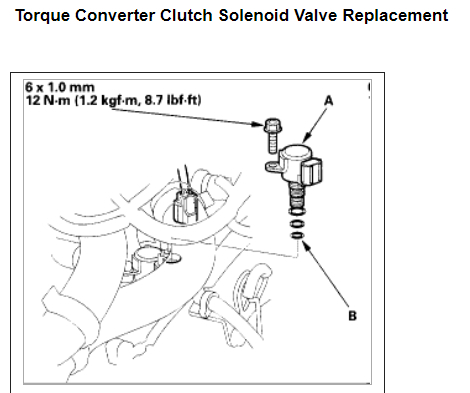 Torque Converter Clutch Solenoid Valve Replacement

6 x 1.0 mm
12 N·m (1.2 kgf·m, 8.7 lbf·ft)

A

B