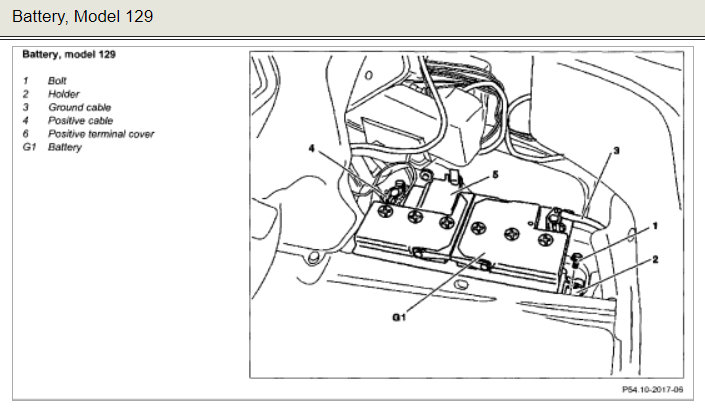 Battery, Model 129

Battery, model 129

1 Bolt
2 Holder
3 Ground cable
4 Positive cable
6 Positive terminal cover
G1 Battery

4
5
3
1
2
G1

P54.10-2017-06