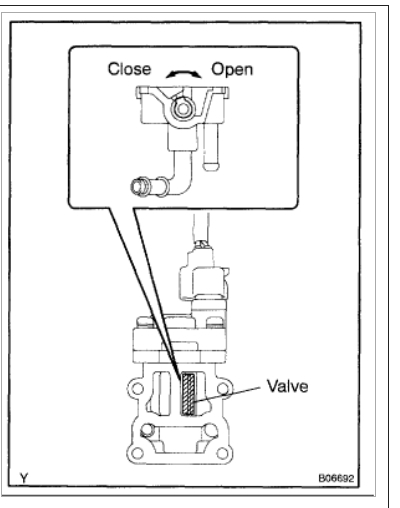 Close Open

Valve

Y

B06692