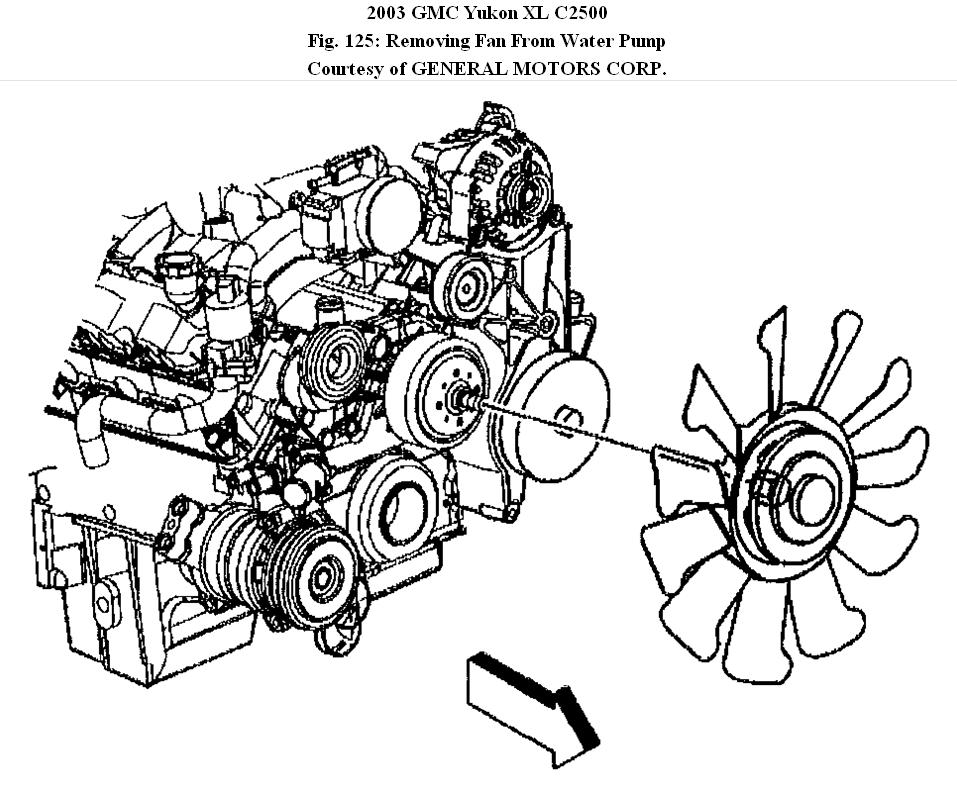 2003 GMC Yukon XL C2500
Fig. 125: Removing Fan From Water Pump
Courtesy of GENERAL MOTORS CORP.