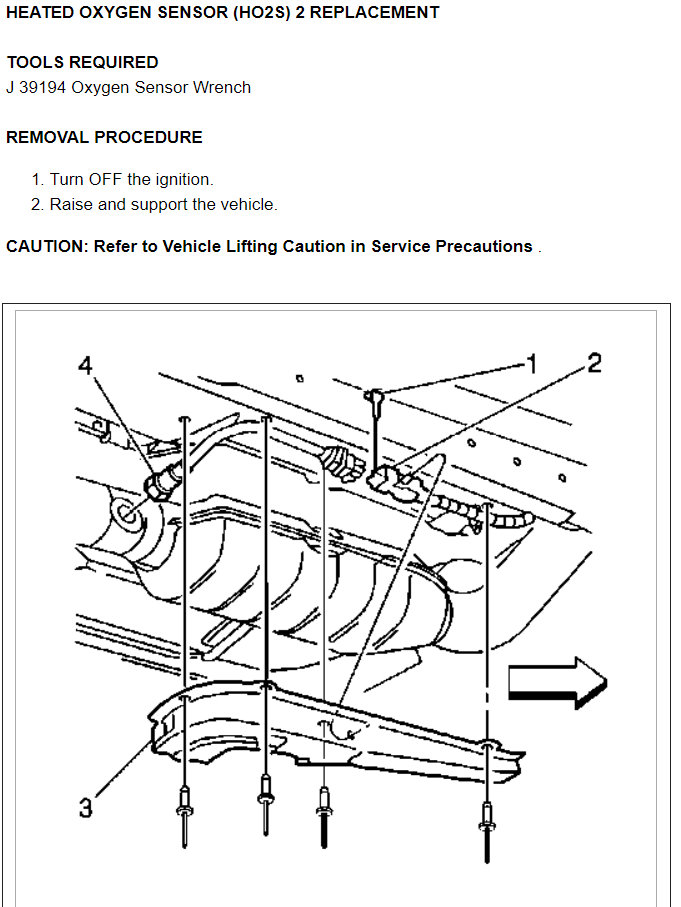 HEATED OXYGEN SENSOR (HO2S) 2 REPLACEMENT

TOOLS REQUIRED
J 39194 Oxygen Sensor Wrench

REMOVAL PROCEDURE

1. Turn OFF the ignition.
2. Raise and support the vehicle.

CAUTION: Refer to Vehicle Lifting Caution in Service Precautions .

4
1
2
3