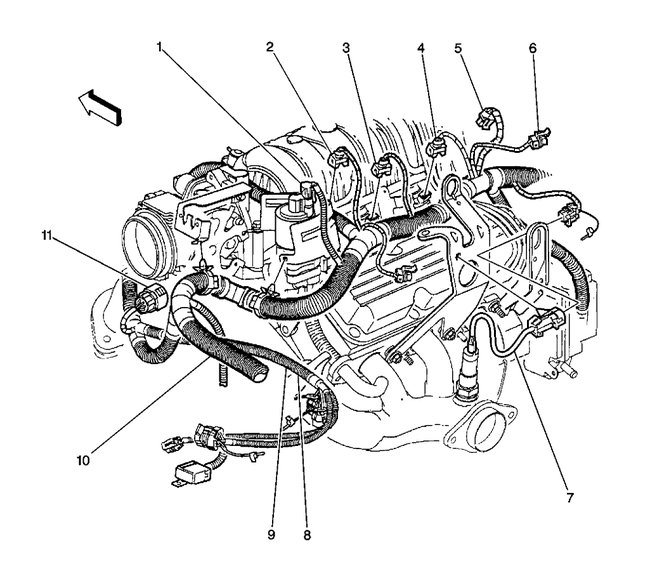 1
2
3
4
5
6
11
10
9
8
7