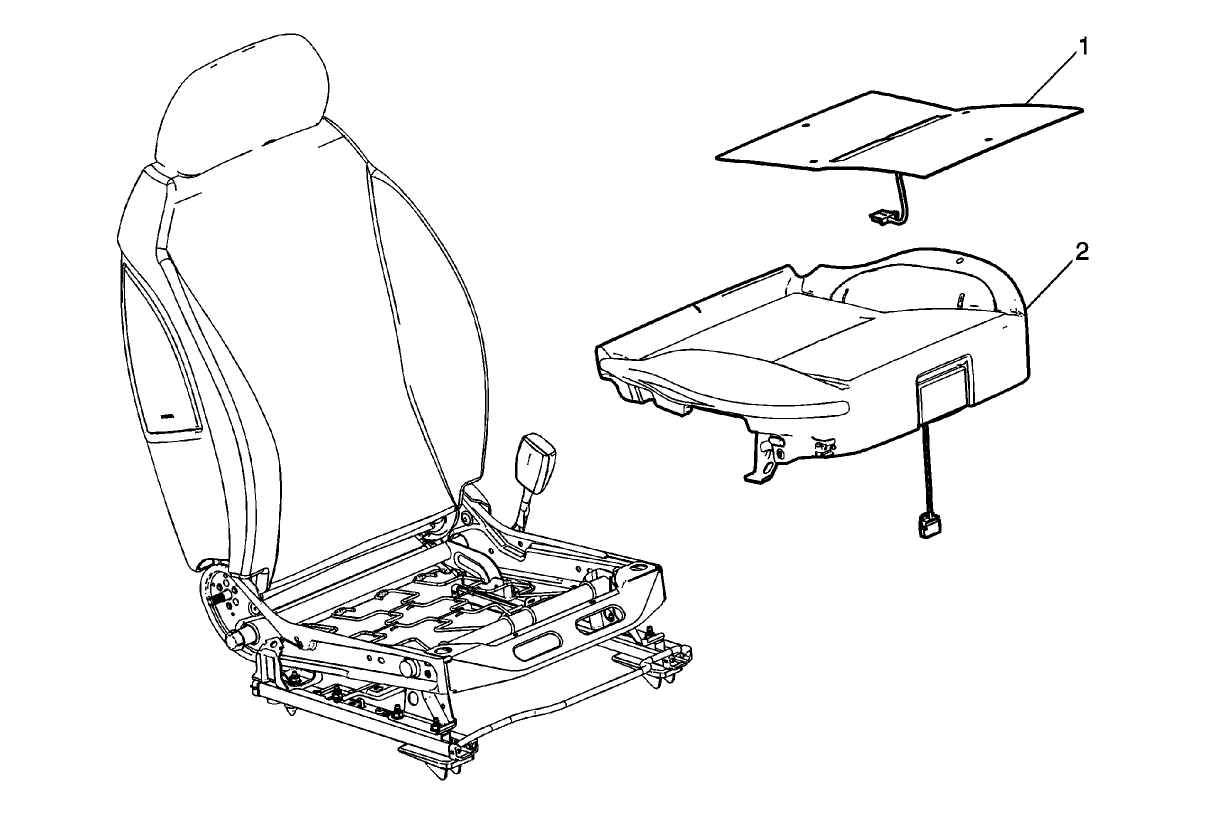 1
2