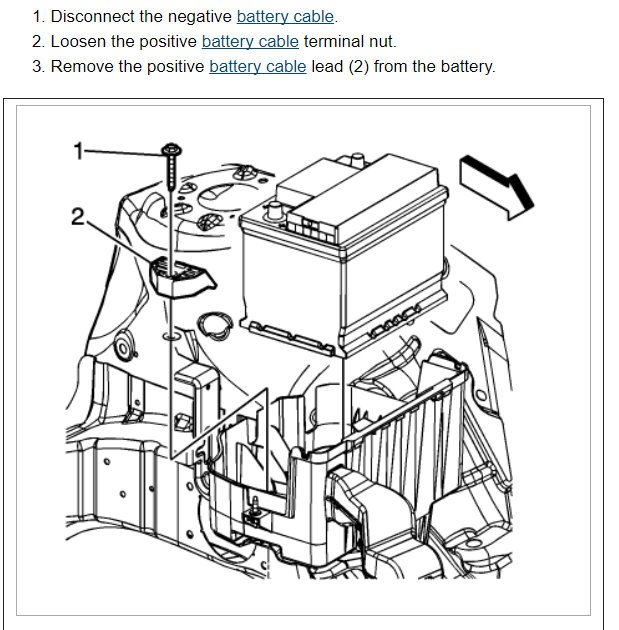 1. Disconnect the negative battery cable.
2. Loosen the positive battery cable terminal nut.
3. Remove the positive battery cable lead (2) from the battery.

1
2