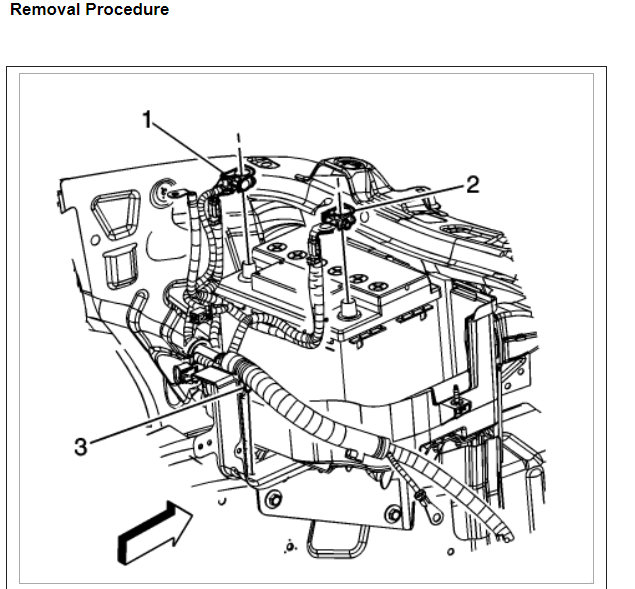 Removal Procedure

1

2

3