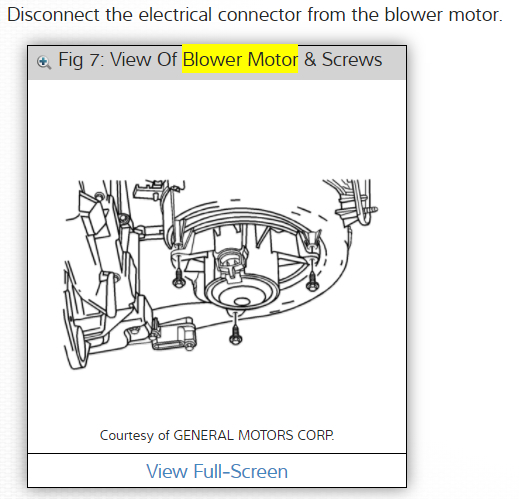 Disconnect the electrical connector from the blower motor.

Fig 7: View Of Blower Motor & Screws

Courtesy of GENERAL MOTORS CORP.

View Full-Screen