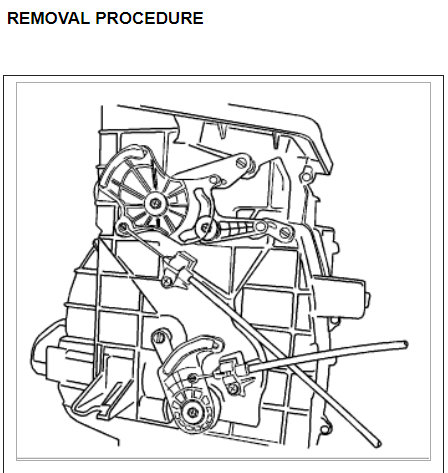 REMOVAL PROCEDURE