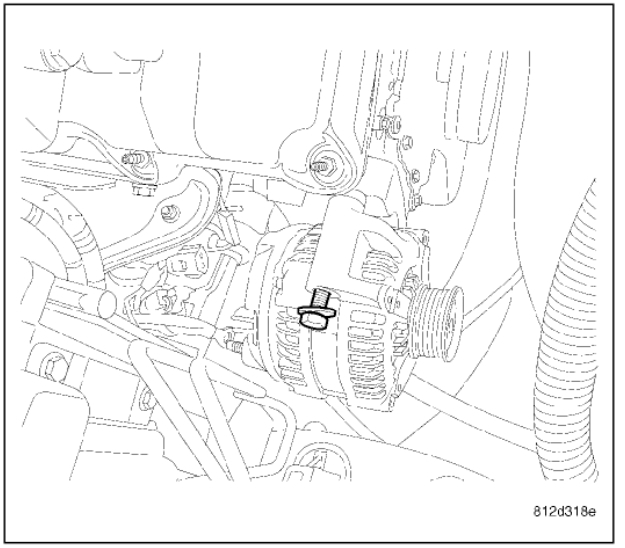 812d318e