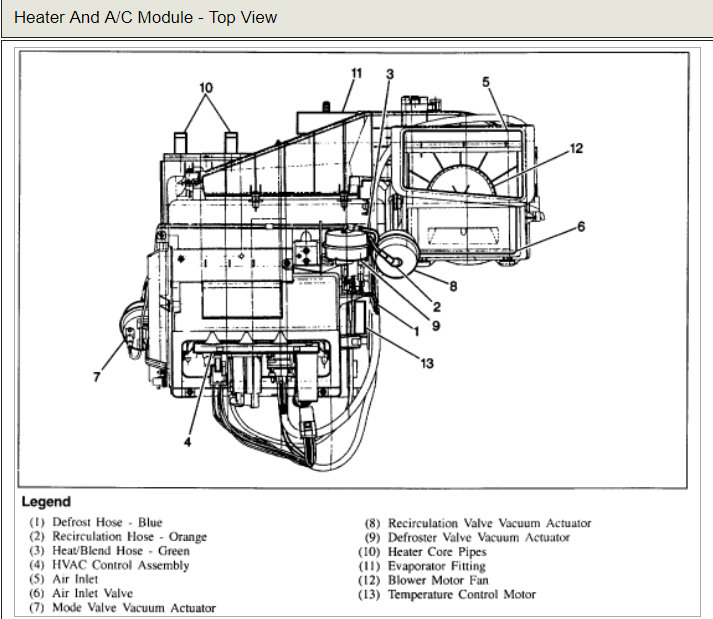 Heater And A/C Module - Top View

10
11
3
5
12
6
8
2
9
1
13
7
4

Legend

(1) Defrost Hose - Blue
(2) Recirculation Hose - Orange
(3) Heat/Blend Hose - Green
(4) HVAC Control Assembly
(5) Air Inlet
(6) Air Inlet Valve
(7) Mode Valve Vacuum Actuator

(8) Recirculation Valve Vacuum Actuator
(9) Defroster Valve Vacuum Actuator
(10) Heater Core Pipes
(11) Evaporator Fitting
(12) Blower Motor Fan
(13) Temperature Control Motor