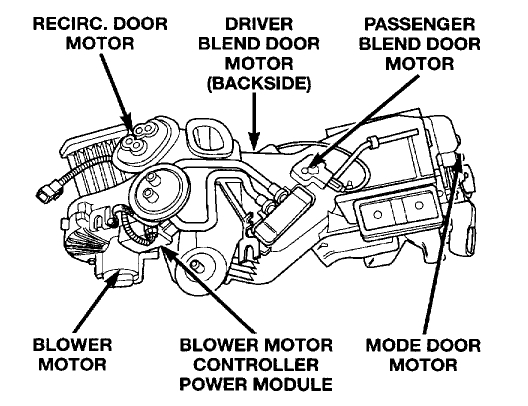 RECIRC. DOOR MOTOR

DRIVER BLEND DOOR MOTOR (BACKSIDE)

PASSENGER BLEND DOOR MOTOR

BLOWER MOTOR

BLOWER MOTOR CONTROLLER POWER MODULE

MODE DOOR MOTOR