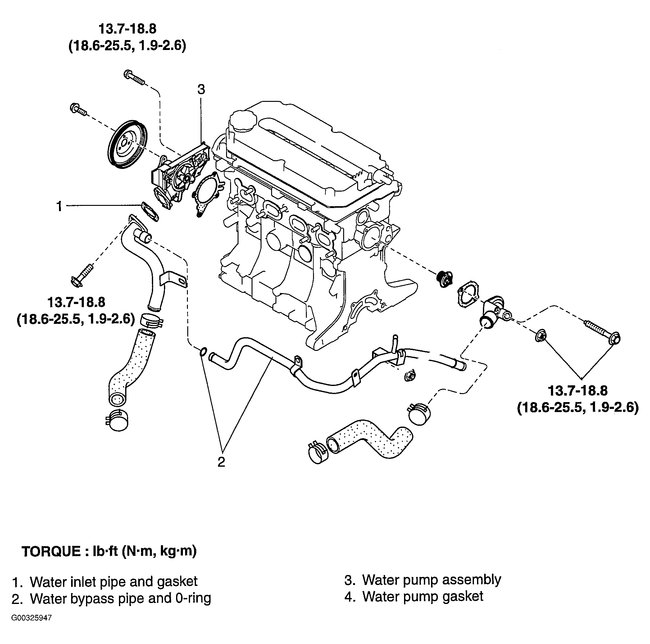 13.7-18.8
(18.6-25.5, 1.9-2.6)

3

1

13.7-18.8
(18.6-25.5, 1.9-2.6)

13.7-18.8
(18.6-25.5, 1.9-2.6)

2

TORQUE : lb·ft (N·m, kg·m)

1. Water inlet pipe and gasket
2. Water bypass pipe and 0-ring

3. Water pump assembly
4. Water pump gasket

G00325947