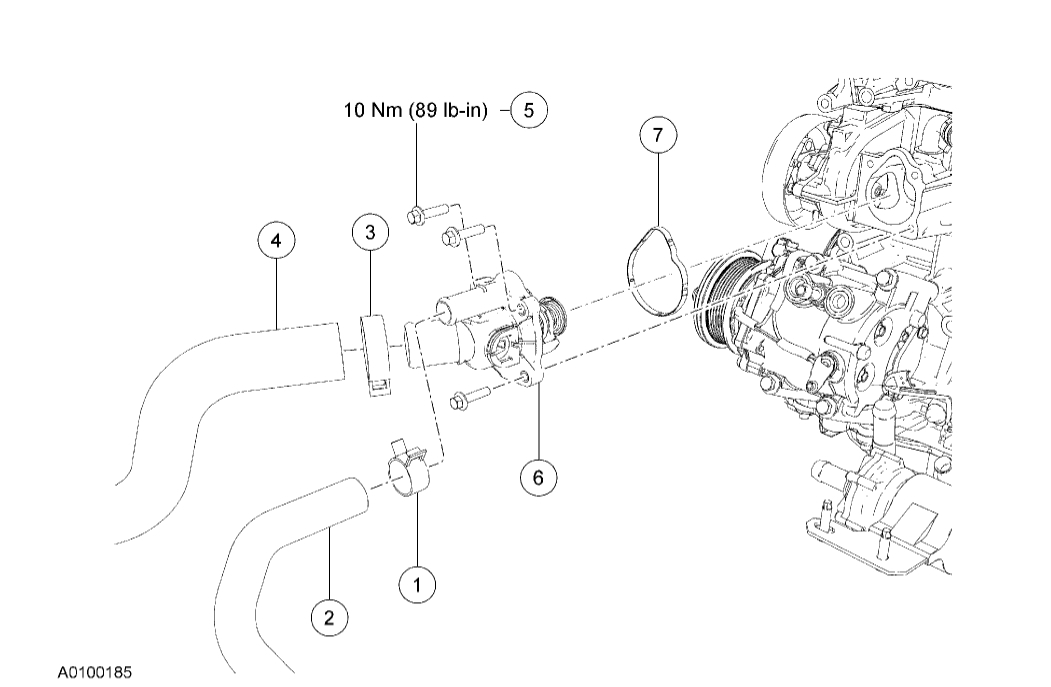 10 Nm (89 lb-in)
5
7
4
3
6
1
2
A0100185