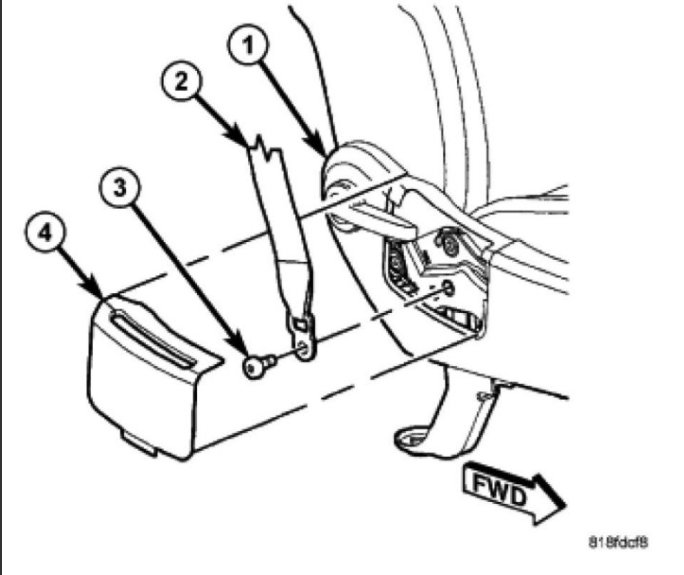 1
2
3
4
FWD
818fdcf8