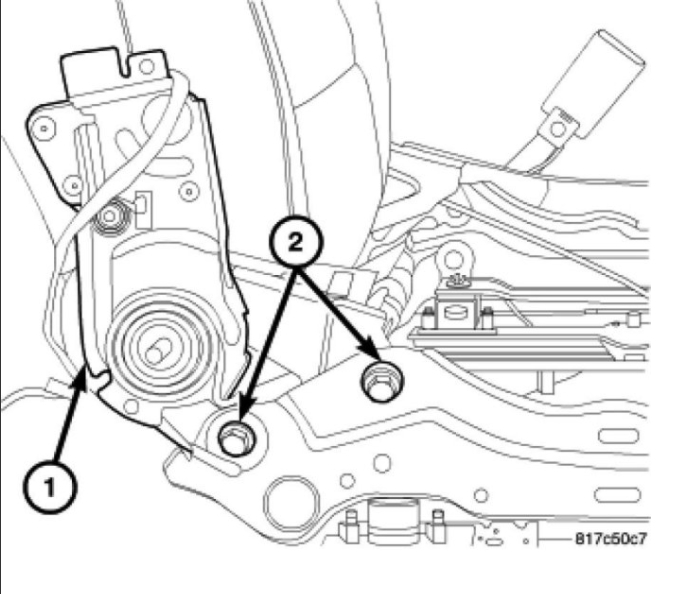 2
1
817c50c7