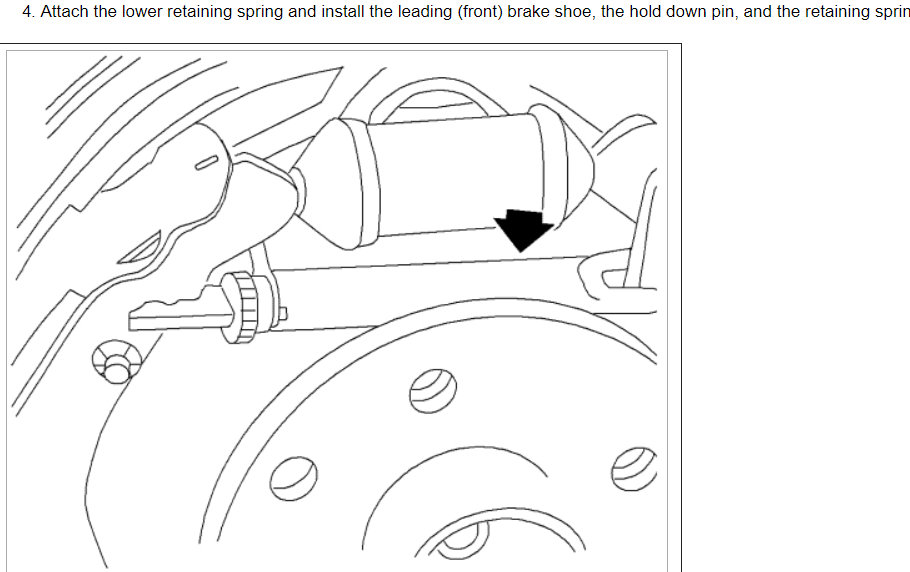 4. Attach the lower retaining spring and install the leading (front) brake shoe, the hold down pin, and the retaining sprin