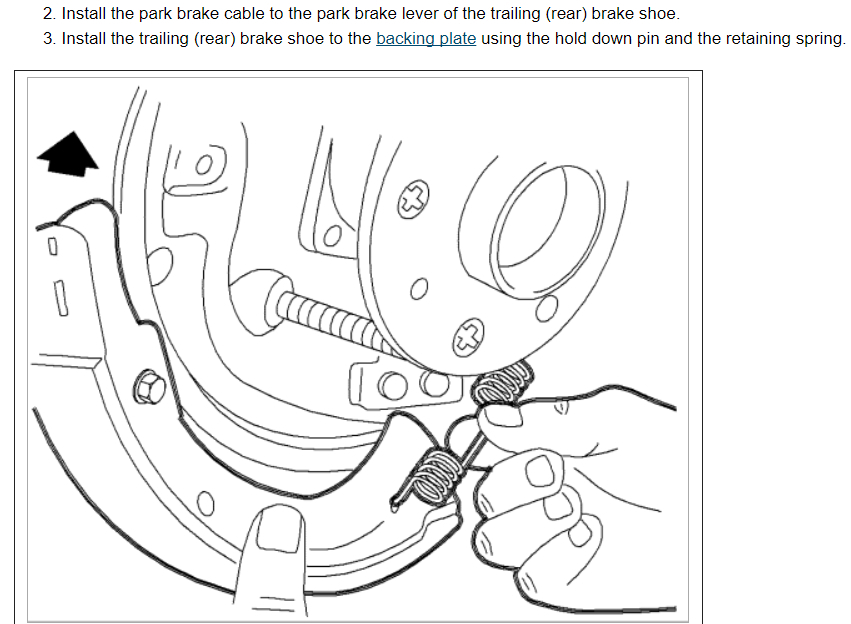 2. Install the park brake cable to the park brake lever of the trailing (rear) brake shoe.
3. Install the trailing (rear) brake shoe to the backing plate using the hold down pin and the retaining spring.