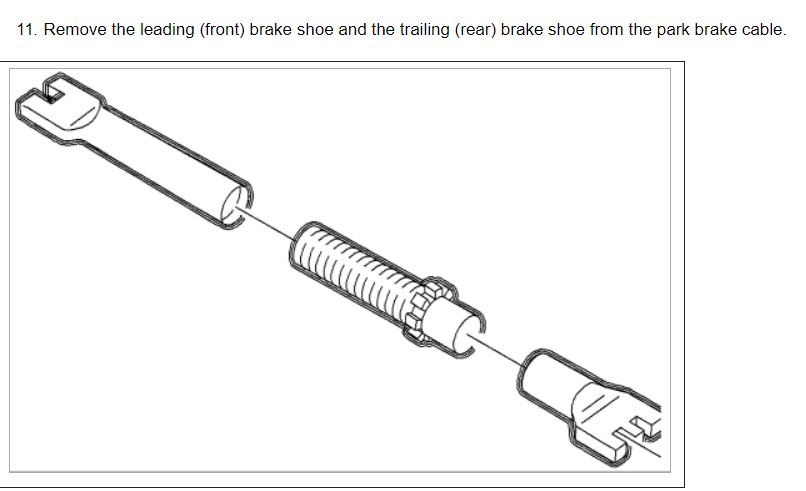 11. Remove the leading (front) brake shoe and the trailing (rear) brake shoe from the park brake cable.