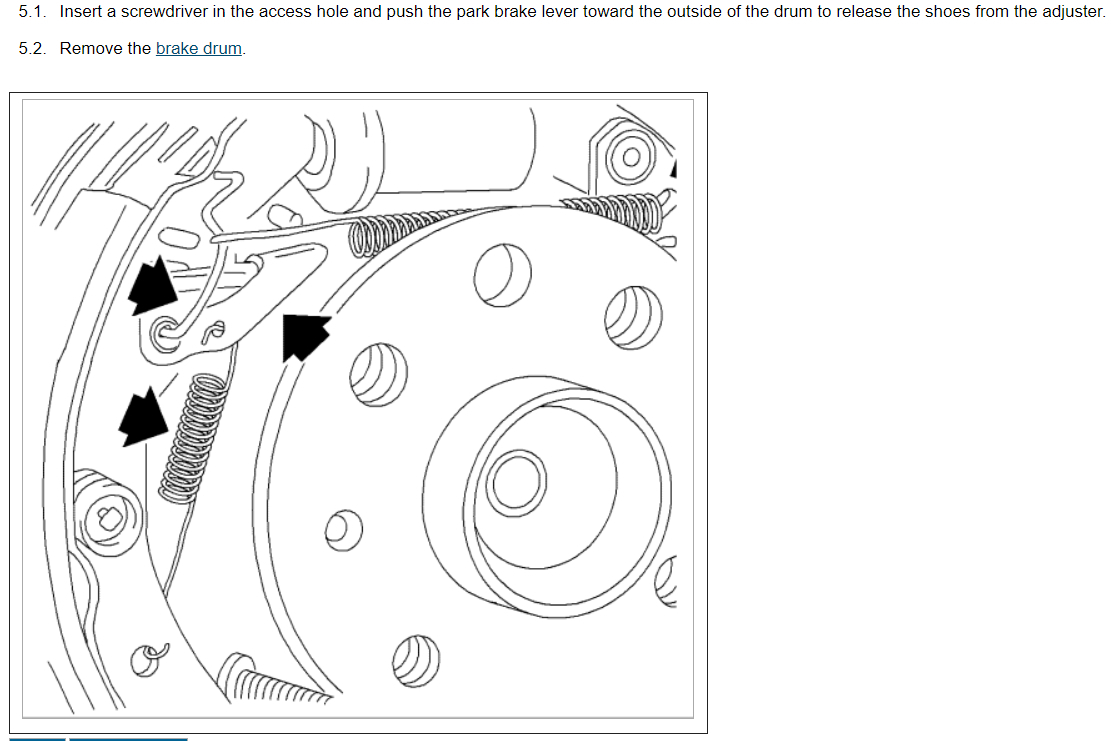 5.1. Insert a screwdriver in the access hole and push the park brake lever toward the outside of the drum to release the shoes from the adjuster.

5.2. Remove the brake drum.