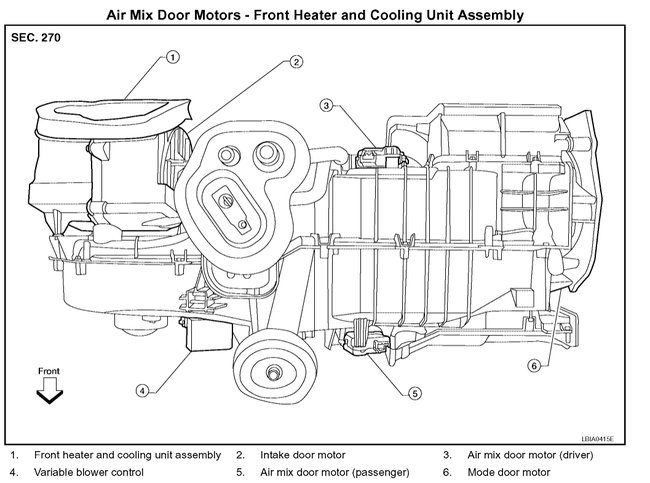 Air Mix Door Motors - Front Heater and Cooling Unit Assembly

SEC. 270

1
2
3
4
5
6

Front

LBIA0415E

1. Front heater and cooling unit assembly
2. Intake door motor
3. Air mix door motor (driver)
4. Variable blower control
5. Air mix door motor (passenger)
6. Mode door motor