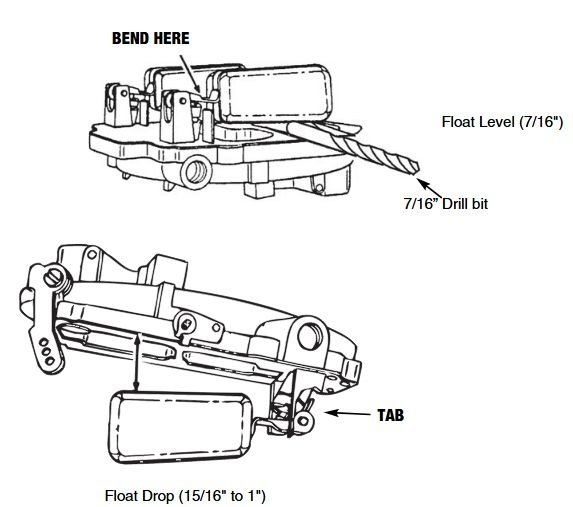 BEND HERE

Float Level (7/16")

7/16" Drill bit

TAB

Float Drop (15/16" to 1")