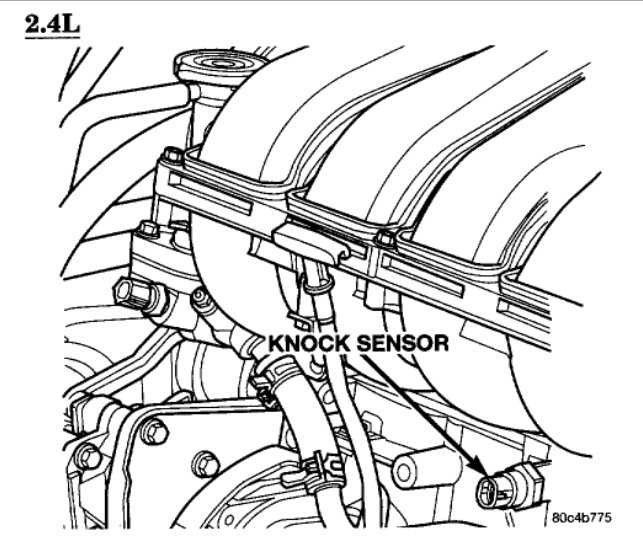 2.4L

KNOCK SENSOR

80c4b775