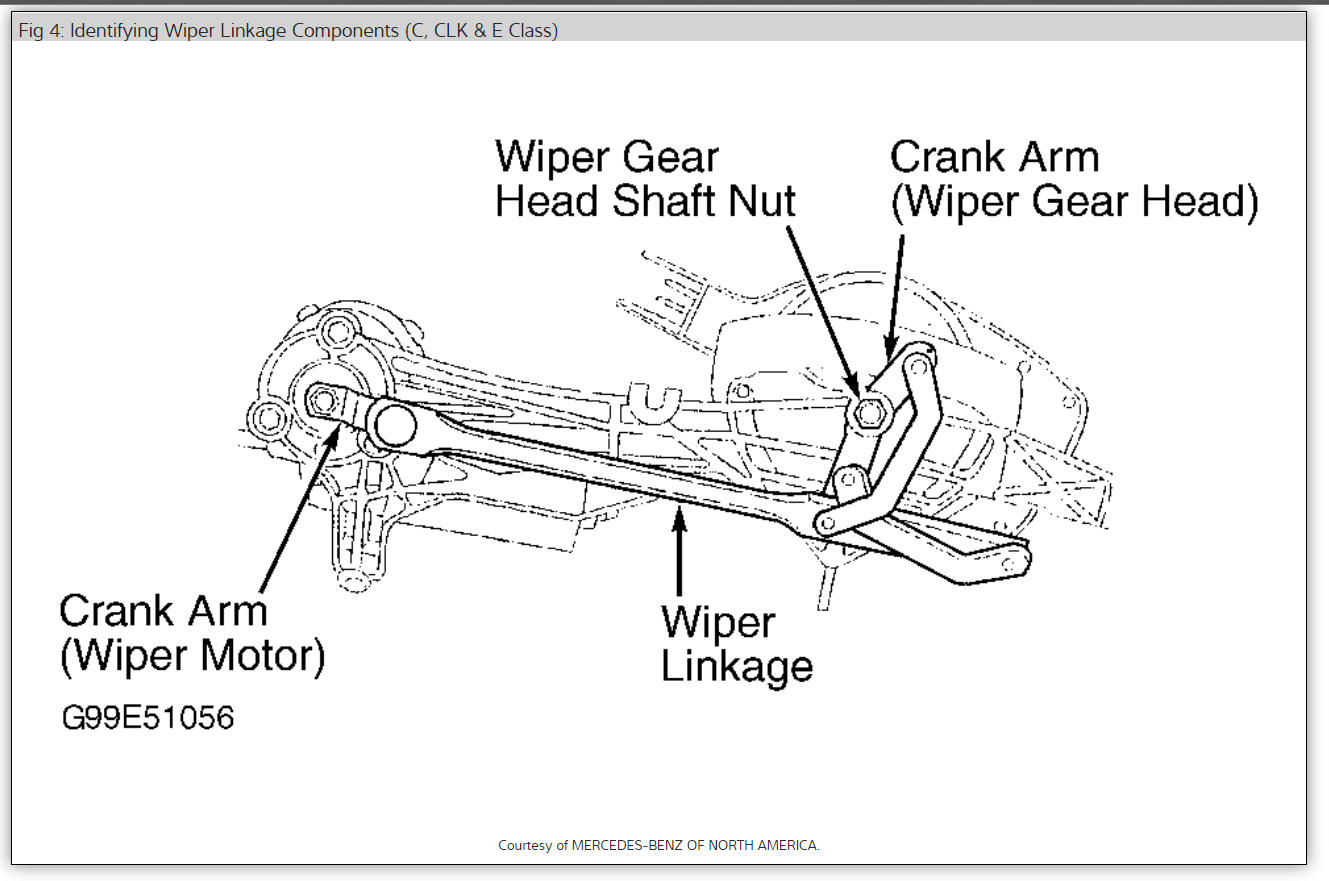 Fig 4: Identifying Wiper Linkage Components (C, CLK & E Class)

Wiper Gear Head Shaft Nut

Crank Arm (Wiper Gear Head)

Crank Arm (Wiper Motor)

Wiper Linkage

G99E51056

Courtesy of MERCEDES-BENZ OF NORTH AMERICA.