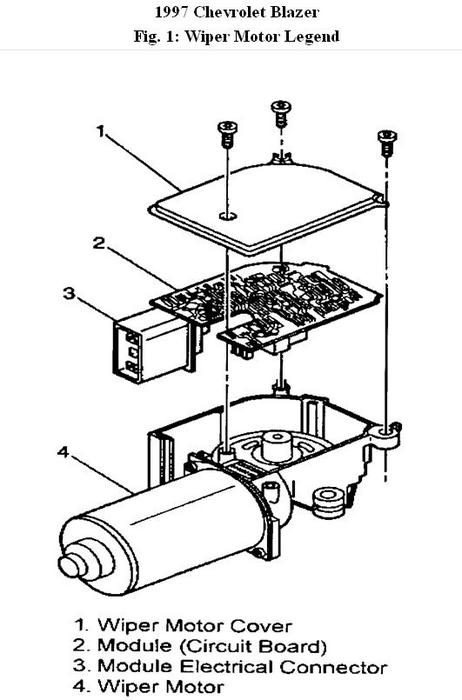 1997 Chevrolet Blazer
Fig. 1: Wiper Motor Legend

1
2
3
4

1. Wiper Motor Cover
2. Module (Circuit Board)
3. Module Electrical Connector
4. Wiper Motor